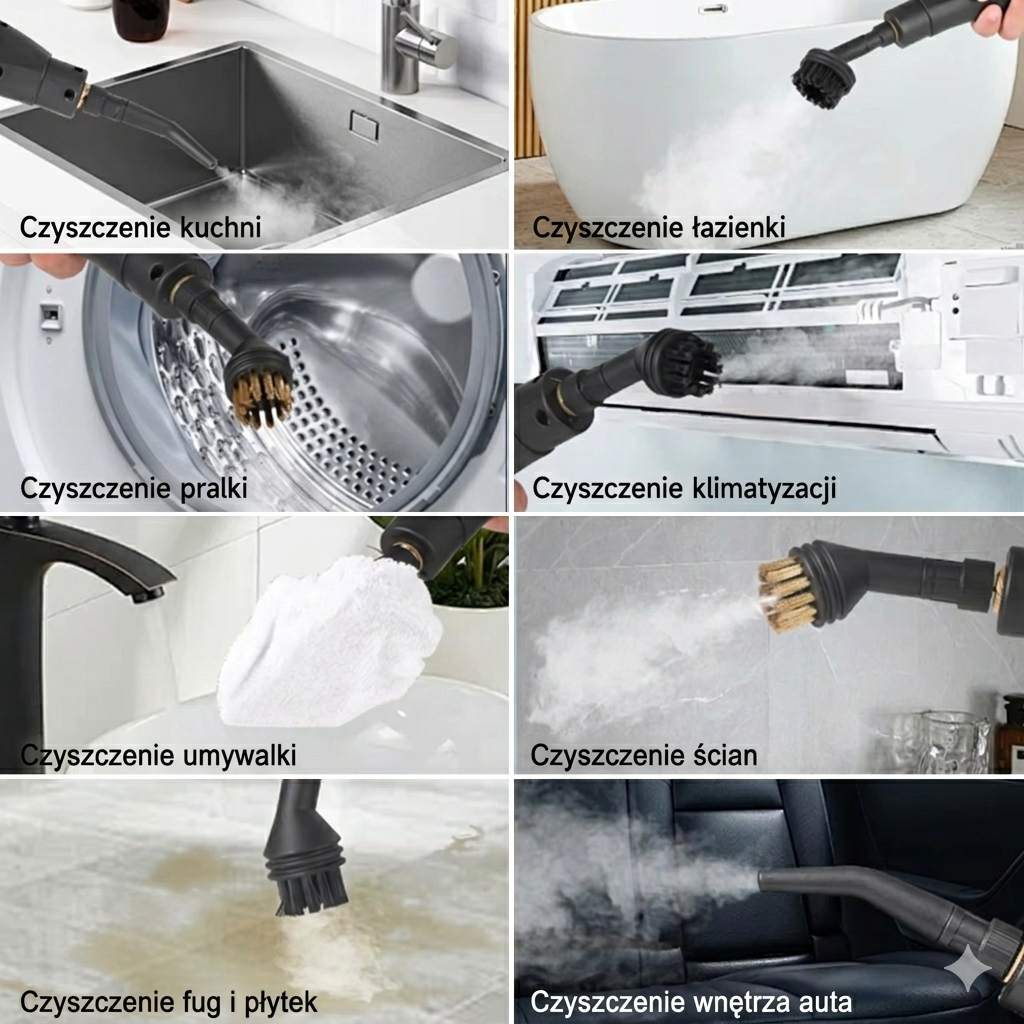 Czyszczenie kuchni

Czyszczenie łazienki

Czyszczenie pralki

Czyszczenie klimatyzacji

Czyszczenie umywalki

Czyszczenie ścian

Czyszczenie fug i płytek

Czyszczenie wnętrza auta